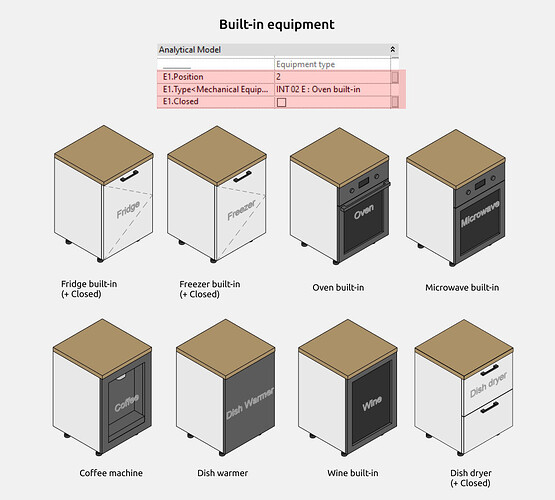 Built-in equipment

Analytical Model

| | Equipment type |
|---|---|
| E1.Position | 2 |
| E1.Type<Mechanical Equip... | INT 02 E : Oven built-in |
| E1.Closed | |

Fridge

Freezer

Oven

Microwave

Fridge built-in (+ Closed)

Freezer built-in (+ Closed)

Oven built-in

Microwave built-in

Coffee

Dish Warmer

Wine

Dish dryer

Coffee machine

Dish warmer

Wine built-in

Dish dryer (+ Closed)