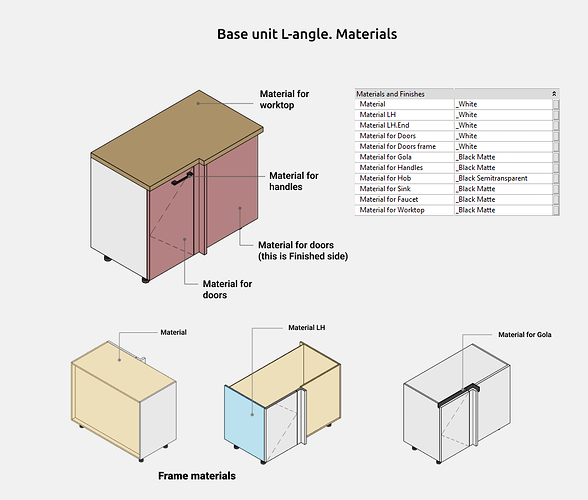 Base unit L-angle. Materials

Material for worktop

Material for handles

Material for doors (this is Finished side)

Material for doors

| Materials and Finishes | |
|---|---|
| Material | _White |
| Material LH | _White |
| Material LH.End | _White |
| Material for Doors | _White |
| Material for Doors frame | _White |
| Material for Gola | _Black Matte |
| Material for Handles | _Black Matte |
| Material for Hob | _Black Semitransparent |
| Material for Sink | _Black Matte |
| Material for Faucet | _Black Matte |
| Material for Worktop | _Black Matte |

Material

Material LH

Material for Gola

Frame materials