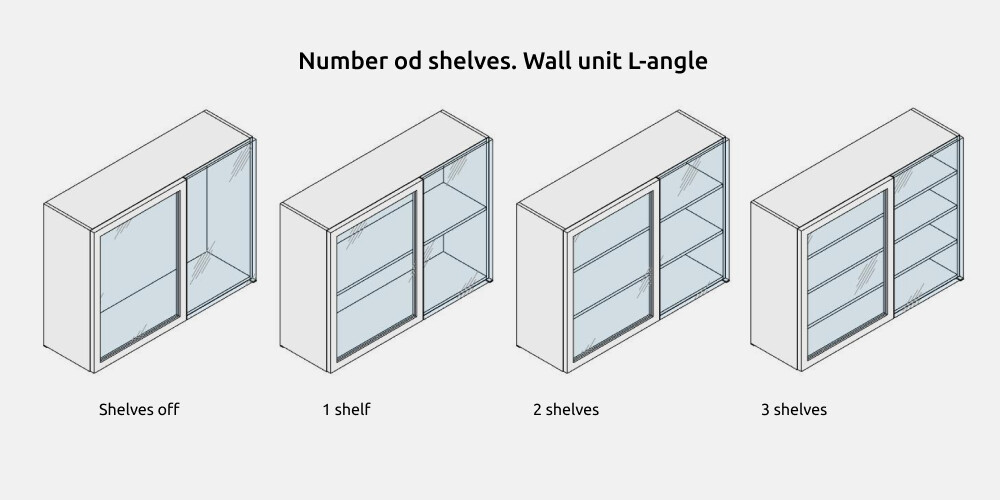 Number od shelves. Wall unit L-angle

Shelves off

1 shelf

2 shelves

3 shelves