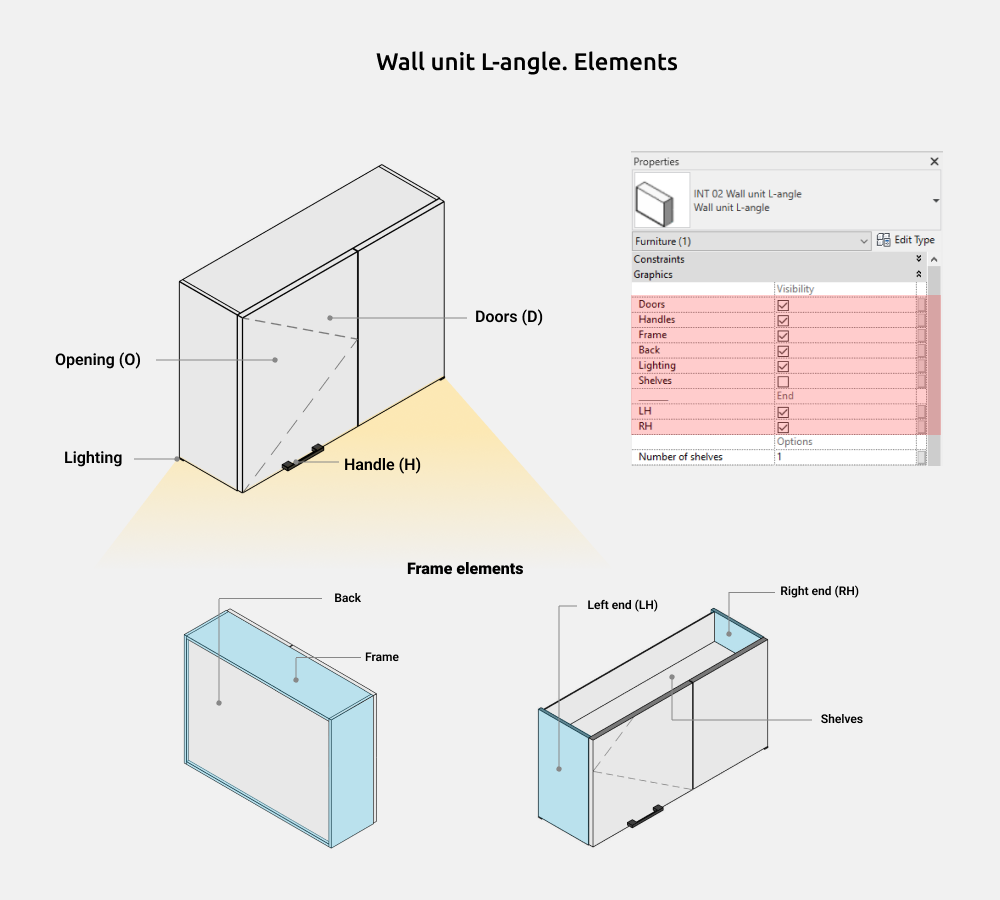 Wall unit L-angle. Elements

Doors (D)

Opening (O)

Lighting

Handle (H)

Properties

INT 02 Wall unit L-angle
Wall unit L-angle

Furniture (1)

Edit Type

Constraints

Graphics

| | Visibility |
|---|---|
| Doors | ☑ |
| Handles | ☑ |
| Frame | ☑ |
| Back | ☑ |
| Lighting | ☑ |
| Shelves | ☐ |
| | End |
| LH | ☑ |
| RH | ☑ |
| | Options |
| Number of shelves | 1 |

Frame elements

Back

Frame

Left end (LH)

Right end (RH)

Shelves