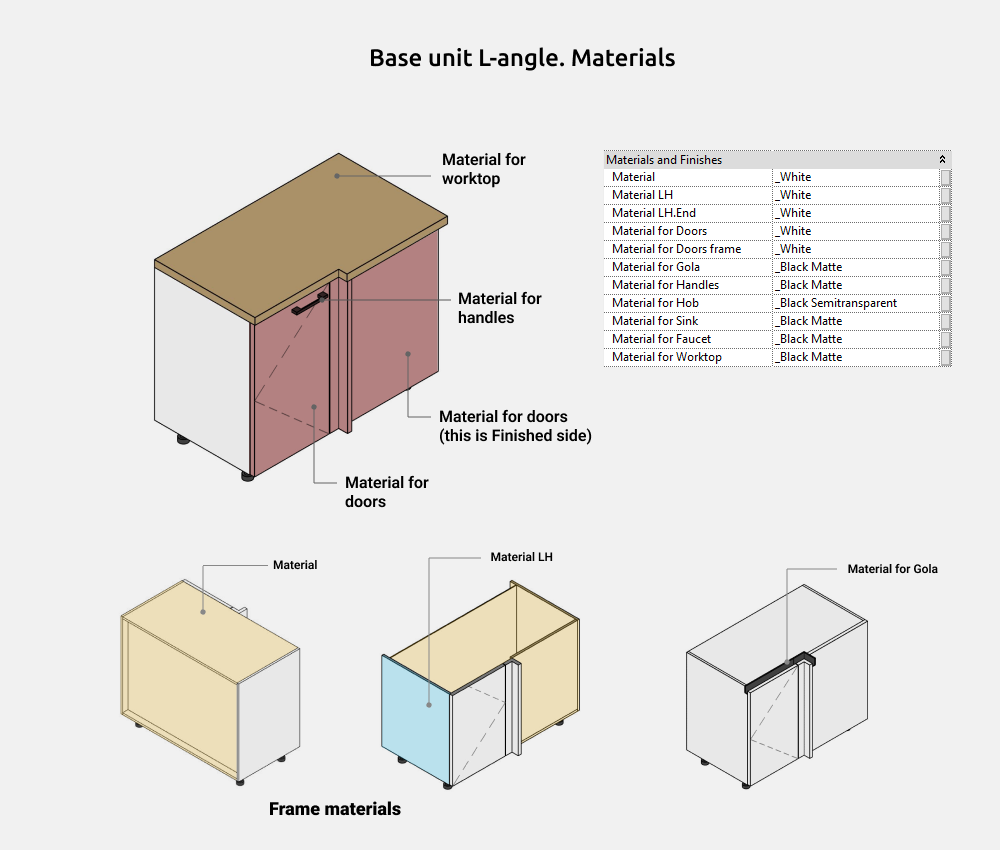 Base unit L-angle. Materials

Material for worktop

Material for handles

Material for doors (this is Finished side)

Material for doors

| Materials and Finishes | |
|---|---|
| Material | _White |
| Material LH | _White |
| Material LH.End | _White |
| Material for Doors | _White |
| Material for Doors frame | _White |
| Material for Gola | _Black Matte |
| Material for Handles | _Black Matte |
| Material for Hob | _Black Semitransparent |
| Material for Sink | _Black Matte |
| Material for Faucet | _Black Matte |
| Material for Worktop | _Black Matte |

Material

Material LH

Material for Gola

Frame materials