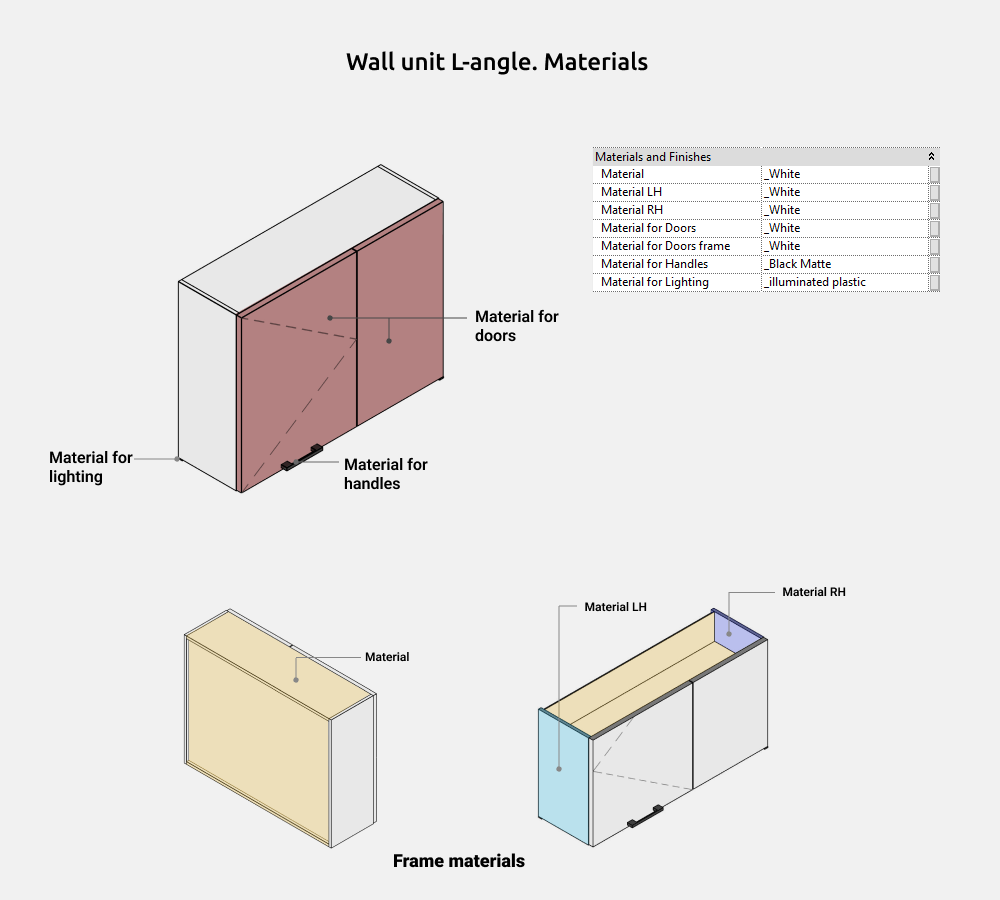 Wall unit L-angle. Materials

| Materials and Finishes | |
|---|---|
| Material | _White |
| Material LH | _White |
| Material RH | _White |
| Material for Doors | _White |
| Material for Doors frame | _White |
| Material for Handles | _Black Matte |
| Material for Lighting | _illuminated plastic |

Material for doors

Material for lighting

Material for handles

Material

Material LH

Material RH

Frame materials